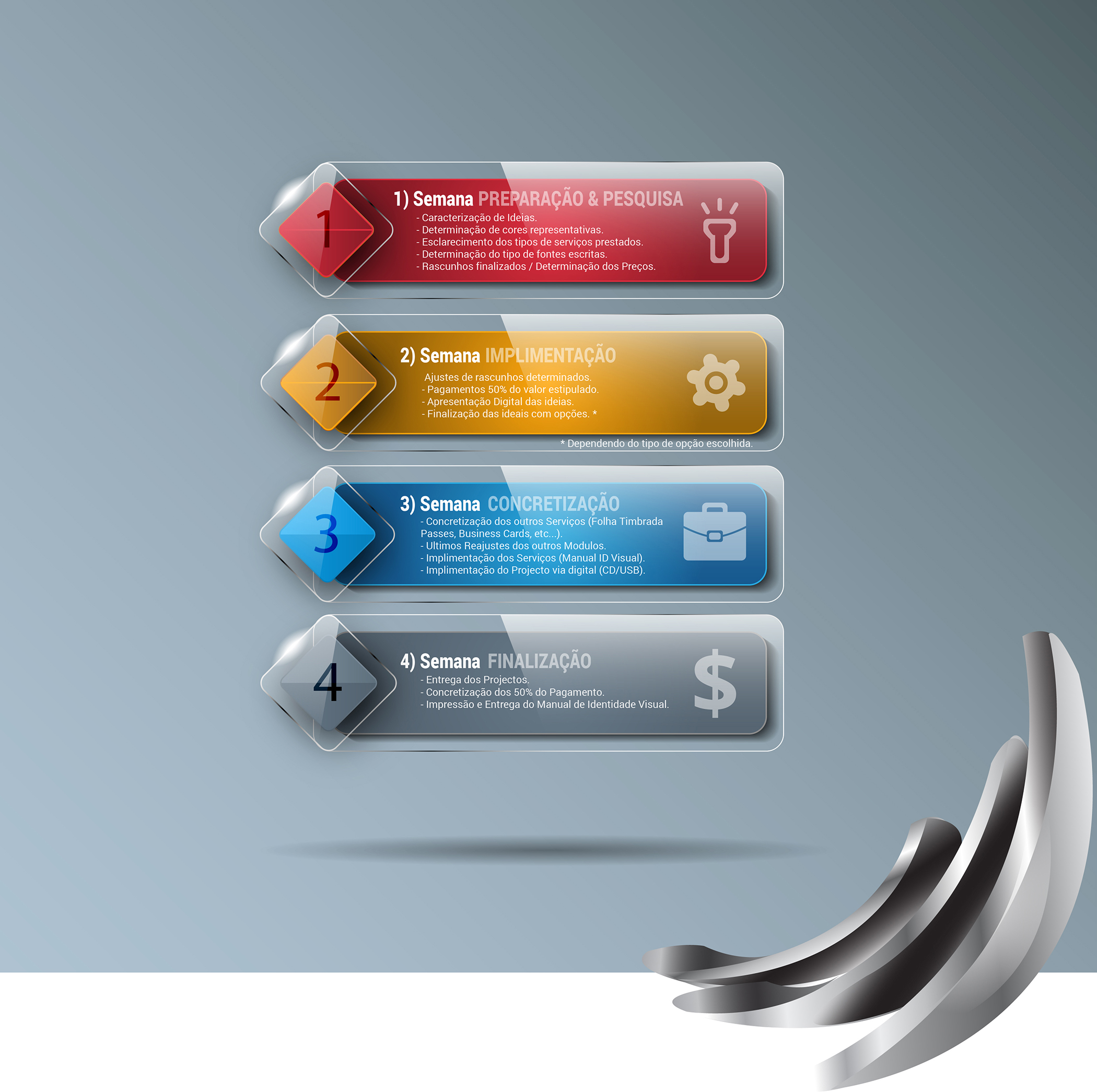 1

1) Semana PREPARAÇÃO & PESQUISA

- Caracterização de Ideias.
- Determinação de cores representativas.
- Esclarecimento dos tipos de serviços prestados.
- Determinação do tipo de fontes escritas.
- Rascunhos finalizados / Determinação dos Preços.

2

2) Semana IMPLIMENTAÇÃO

Ajustes de rascunhos determinados.
- Pagamentos 50% do valor estipulado.
- Apresentação Digital das ideias.
- Finalização das ideais com opções. *

* Dependendo do tipo de opção escolhida.

3

3) Semana CONCRETIZAÇÃO

- Concretização dos outros Serviços (Folha Timbrada Passes, Business Cards, etc...).
- Ultimos Reajustes dos outros Modulos.
- Implimentação dos Serviços (Manual ID Visual).
- Implimentação do Projecto via digital (CD/USB).

4

4) Semana FINALIZAÇÃO

- Entrega dos Projectos.
- Concretização dos 50% do Pagamento.
- Impressão e Entrega do Manual de Identidade Visual.

$